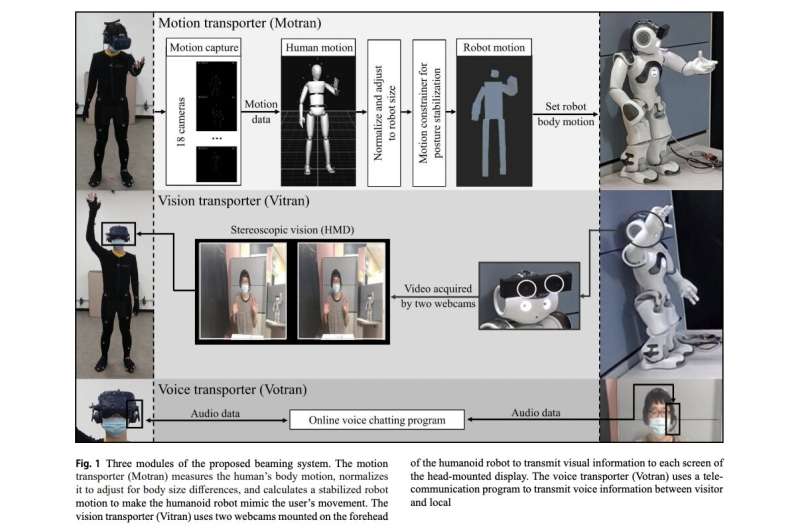 Motion transporter (Motran)

Motion capture

18 cameras

...

Motion data

Human motion

Normalize and adjust to robot size

Motion constrainer for posture stabilization

Robot motion

Set robot body motion

Vision transporter (Vitran)

Stereoscopic vision (HMD)

Video acquired by two webcams

Voice transporter (Votran)

Audio data

Online voice chatting program

Audio data

**Fig. 1** Three modules of the proposed beaming system. The motion transporter (Motran) measures the human's body motion, normalizes it to adjust for body size differences, and calculates a stabilized robot motion to make the humanoid robot mimic the user's movement. The vision transporter (Vitran) uses two webcams mounted on the forehead of the humanoid robot to transmit visual information to each screen of the head-mounted display. The voice transporter (Votran) uses a telecommunication program to transmit voice information between visitor and local