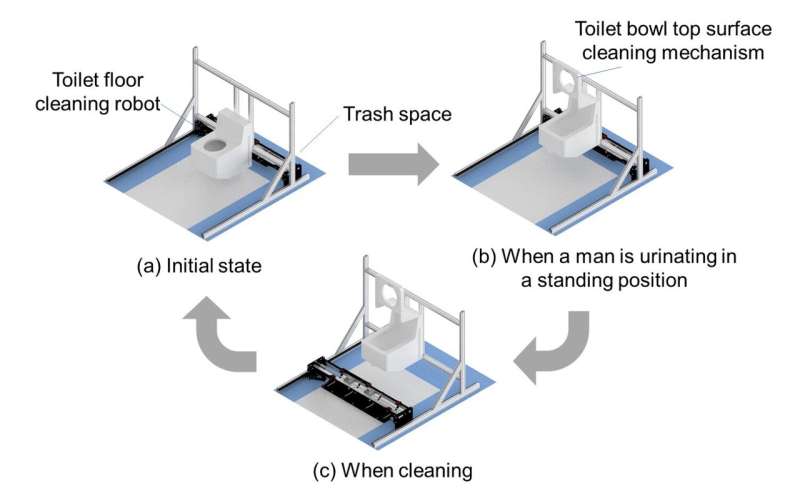 Toilet floor cleaning robot

Trash space

Toilet bowl top surface cleaning mechanism

(a) Initial state

(b) When a man is urinating in a standing position

(c) When cleaning